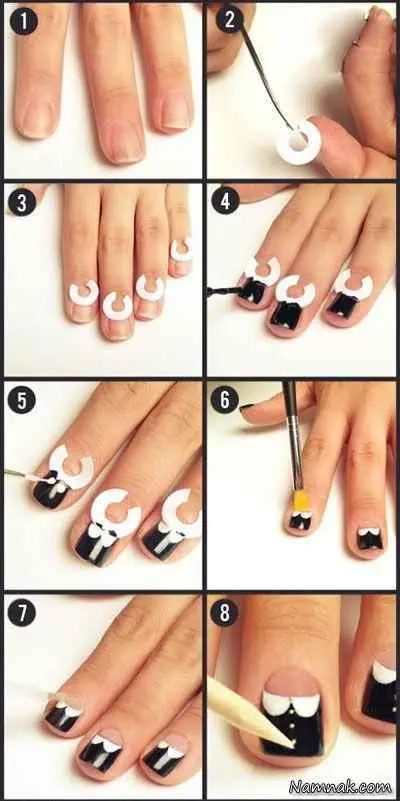 1
2
3
4
5
6
7
8
Namnak.com