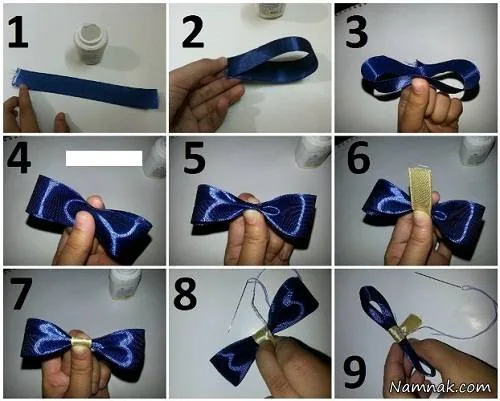 1
2
3
4
5
6
7
8
9
Namnak.com