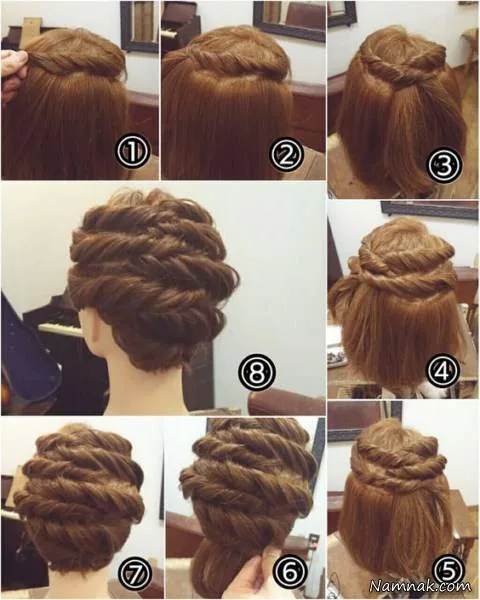 ①
②
③
⑧
④
⑦
⑥
⑤
Namnak.com