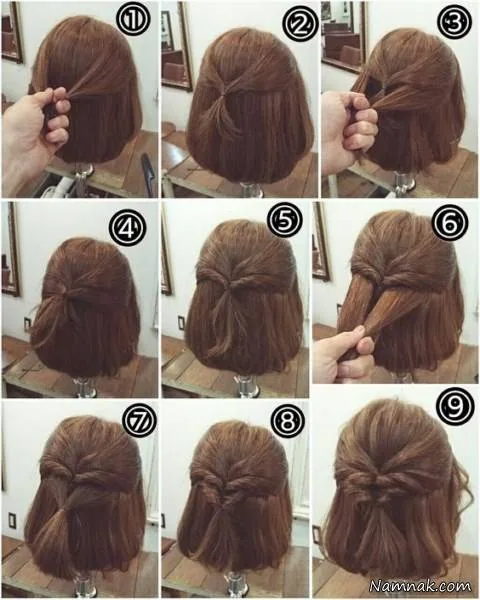 ①
②
③
④
⑤
⑥
⑦
⑧
⑨
Namnak.com